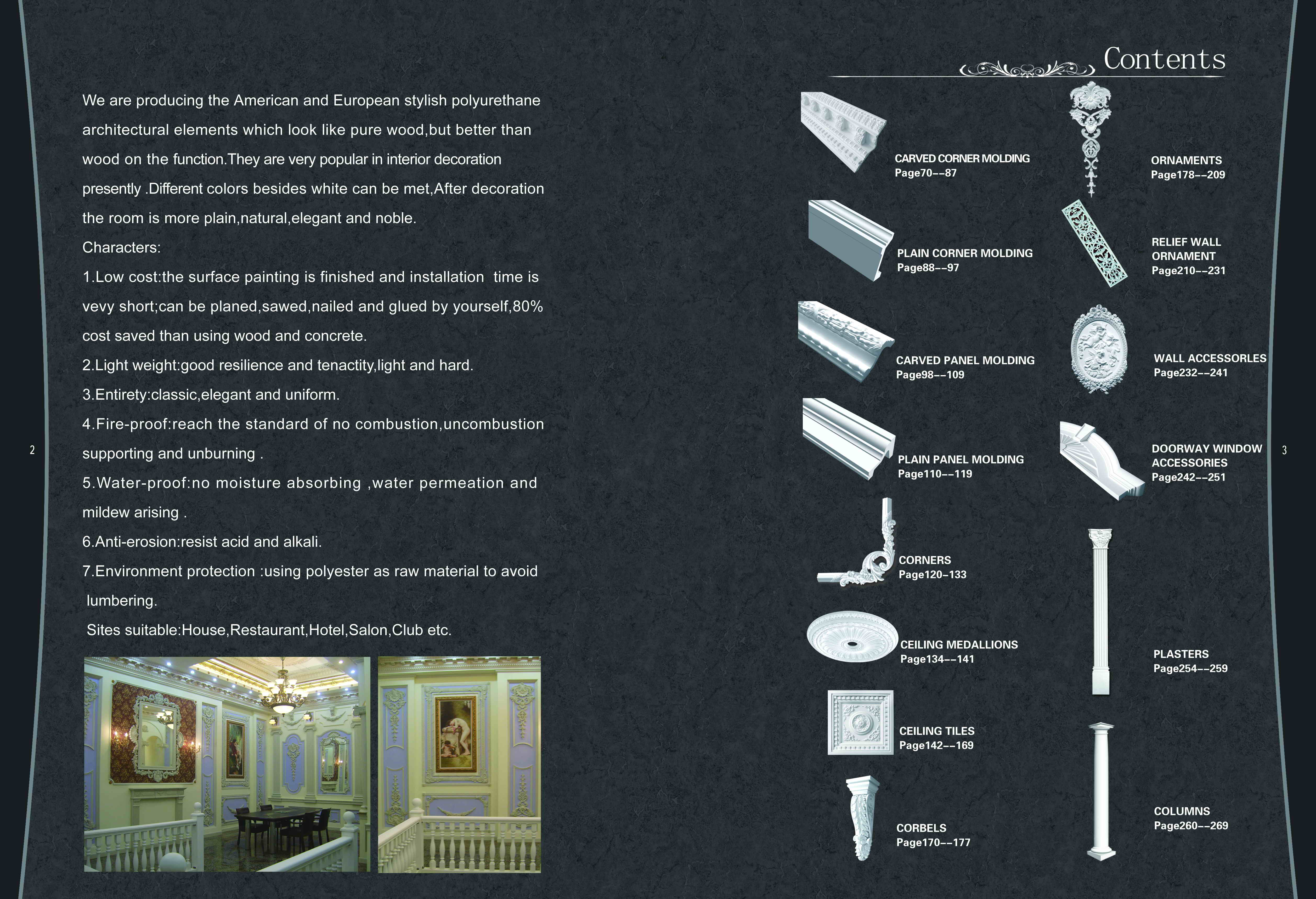 We are producing the American and European stylish polyurethane architectural elements which look like pure wood,but better than wood on the function.They are very popular in interior decoration presently .Different colors besides white can be met,After decoration the room is more plain,natural,elegant and noble.

Characters:

1.Low cost:the surface painting is finished and installation time is vevy short;can be planed,sawed,nailed and glued by yourself,80% cost saved than using wood and concrete.

2.Light weight:good resilience and tenactity,light and hard.

3.Entirety:classic,elegant and uniform.

4.Fire-proof:reach the standard of no combustion,uncombustion supporting and unburning .

5.Water-proof:no moisture absorbing ,water permeation and mildew arising .

6.Anti-erosion:resist acid and alkali.

7.Environment protection :using polyester as raw material to avoid lumbering.

Sites suitable:House,Restaurant,Hotel,Salon,Club etc.

2

Contents

CARVED CORNER MOLDING
Page70--87

PLAIN CORNER MOLDING
Page88--97

CARVED PANEL MOLDING
Page98--109

PLAIN PANEL MOLDING
Page110--119

CORNERS
Page120-133

CEILING MEDALLIONS
Page134--141

CEILING TILES
Page142--169

CORBELS
Page170--177

ORNAMENTS
Page178--209

RELIEF WALL ORNAMENT
Page210--231

WALL ACCESSORLES
Page232--241

DOORWAY WINDOW ACCESSORIES
Page242--251

PLASTERS
Page254--259

COLUMNS
Page260--269

3